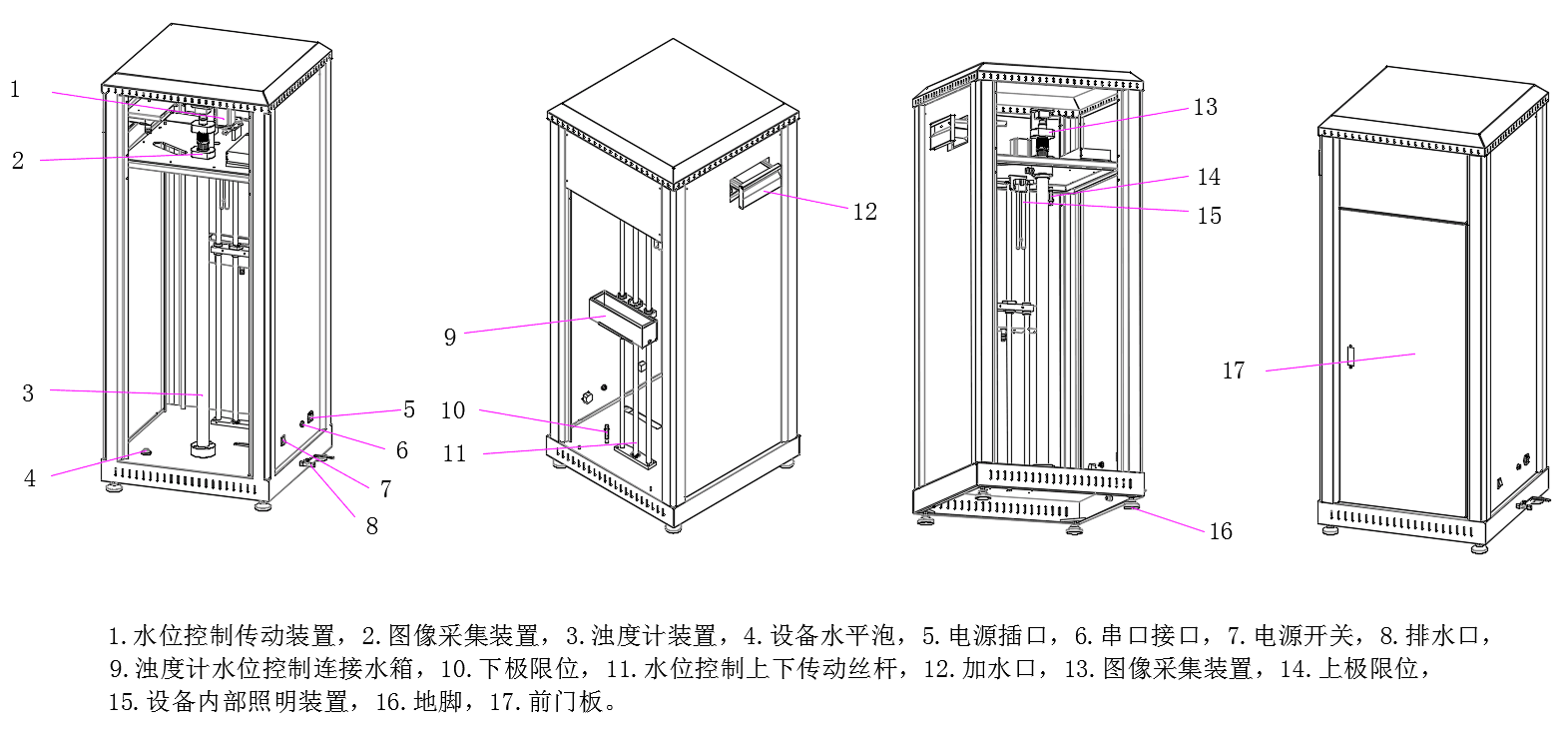 1
2
3
4
5
6
7
8
9
10
11
12
13
14
15
16
17

1.水位控制传动装置，2.图像采集装置，3.浊度计装置，4.设备水平泡，5.电源插口，6.串口接口，7.电源开关，8.排水口，9.浊度计水位控制连接水箱，10.下极限位，11.水位控制上下传动丝杆，12.加水口，13.图像采集装置，14.上极限位，15.设备内部照明装置，16.地脚，17.前门板。